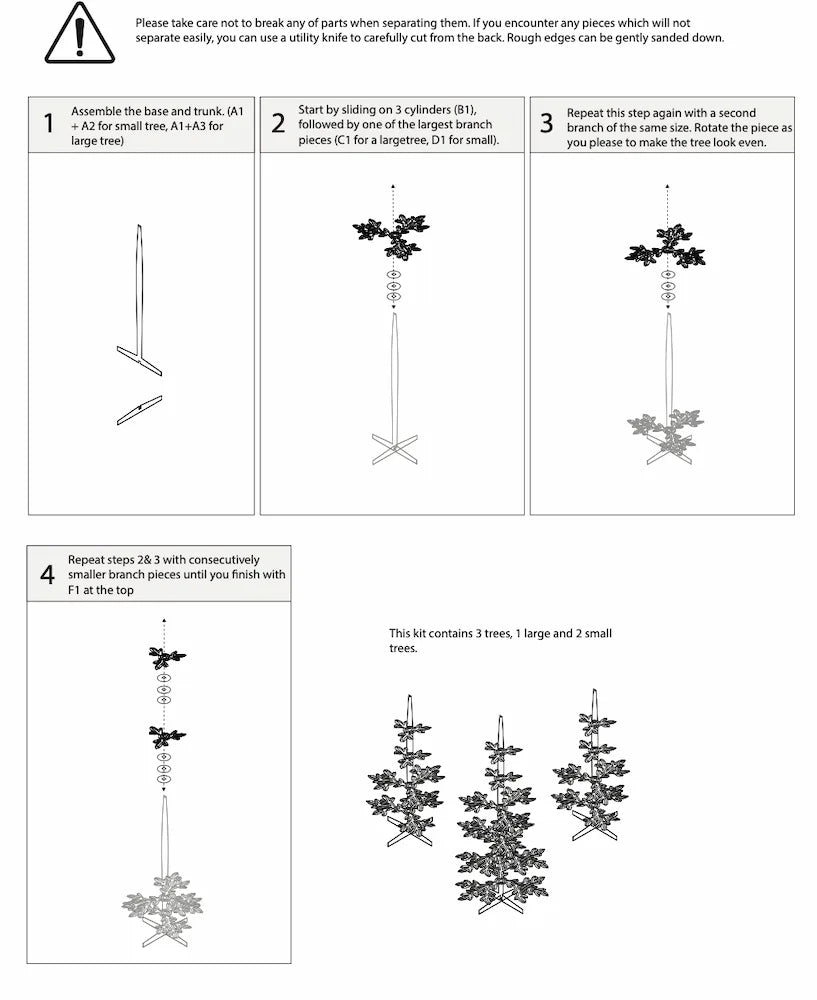 Please take care not to break any of parts when separating them. If you encounter any pieces which will not separate easily, you can use a utility knife to carefully cut from the back. Rough edges can be gently sanded down.

1 Assemble the base and trunk. (A1 + A2 for small tree, A1+A3 for large tree)

2 Start by sliding on 3 cylinders (B1), followed by one of the largest branch pieces (C1 for a largetree, D1 for small).

3 Repeat this step again with a second branch of the same size. Rotate the piece as you please to make the tree look even.

4 Repeat steps 2& 3 with consecutively smaller branch pieces until you finish with F1 at the top

This kit contains 3 trees, 1 large and 2 small trees.