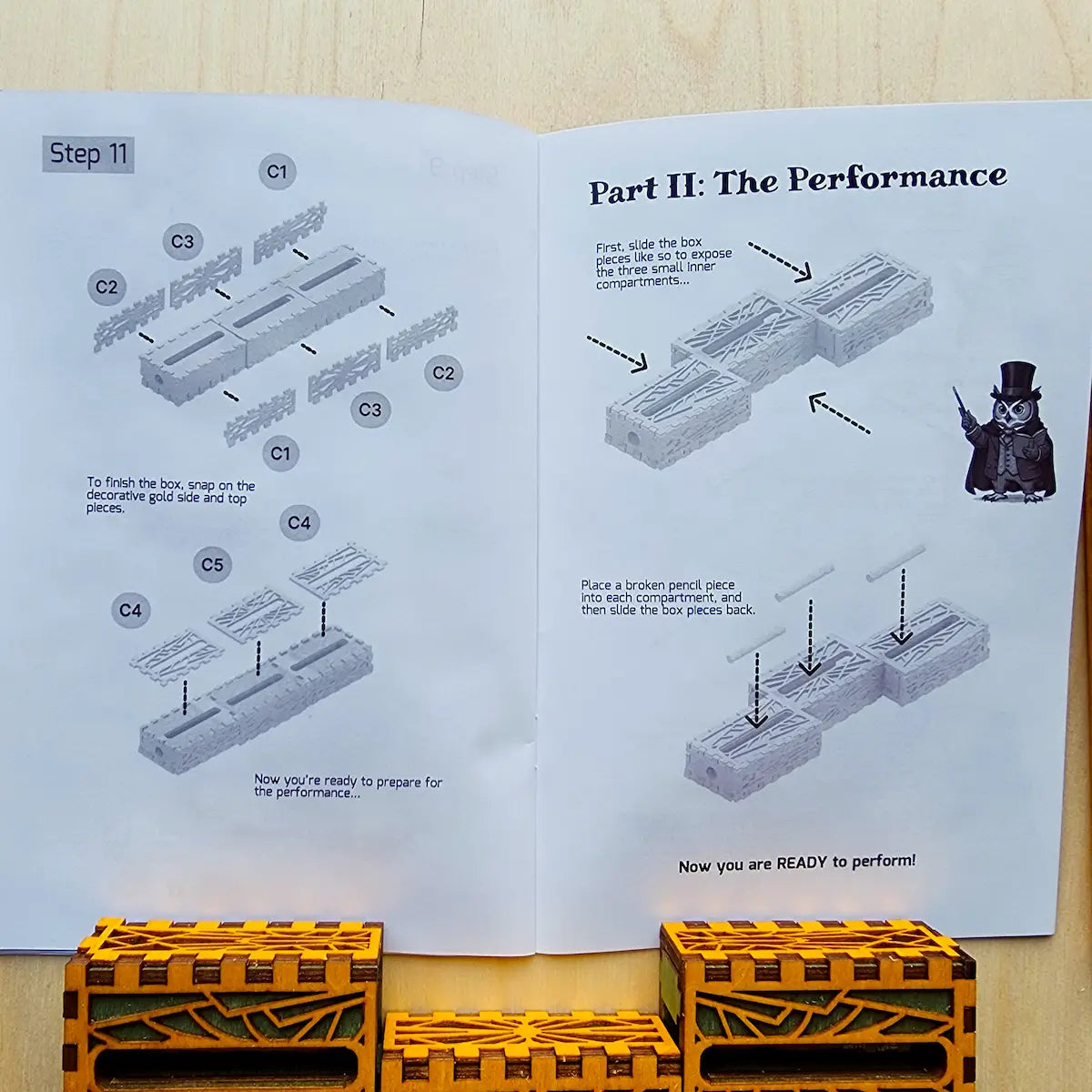 Step 11

C1

C3

C2

C2

C3

C1

To finish the box, snap on the decorative gold side and top pieces.

C4

C5

C4

Now you're ready to prepare for the performance...

Part II: The Performance

First, slide the box pieces like so to expose the three small inner compartments...

Place a broken pencil piece into each compartment, and then slide the box pieces back.

Now you are READY to perform!